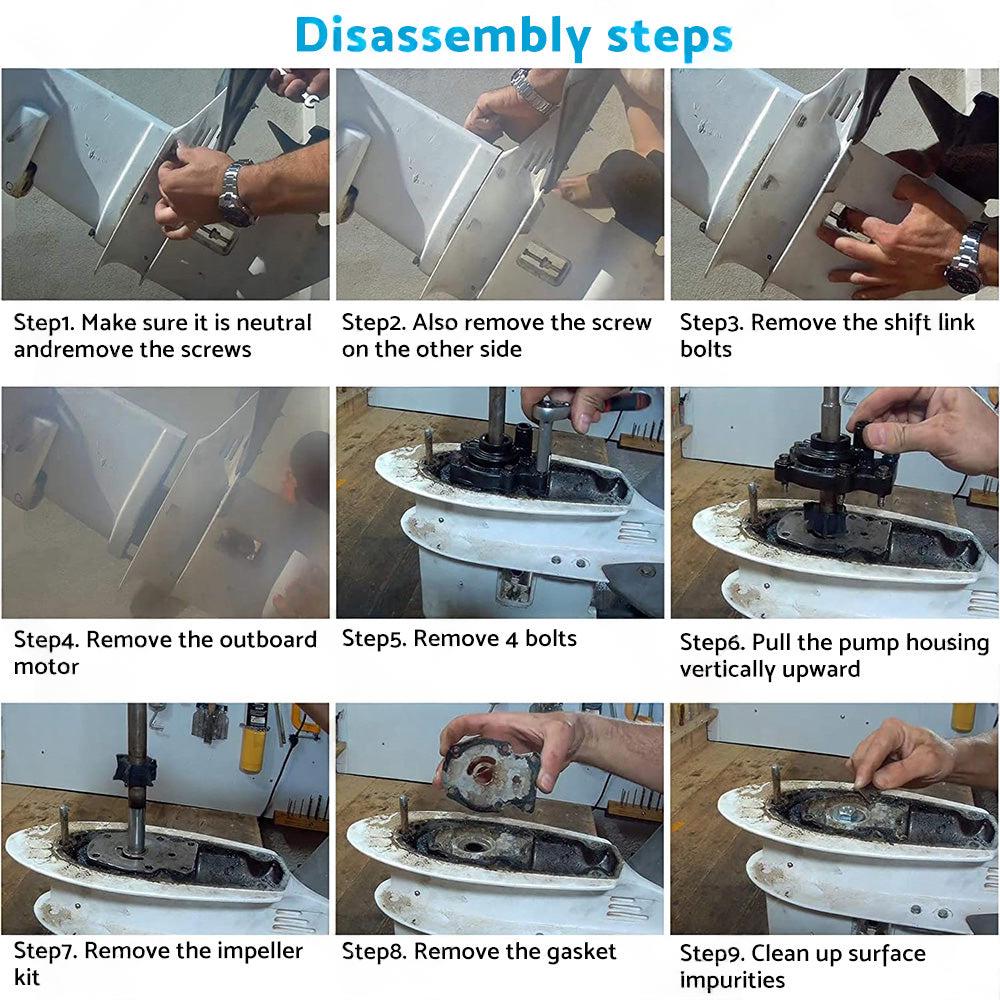 Disassembly steps

Step1. Make sure it is neutral andremove the screws

Step2. Also remove the screw on the other side

Step3. Remove the shift link bolts

Step4. Remove the outboard motor

Step5. Remove 4 bolts

Step6. Pull the pump housing vertically upward

Step7. Remove the impeller kit

Step8. Remove the gasket

Step9. Clean up surface impurities