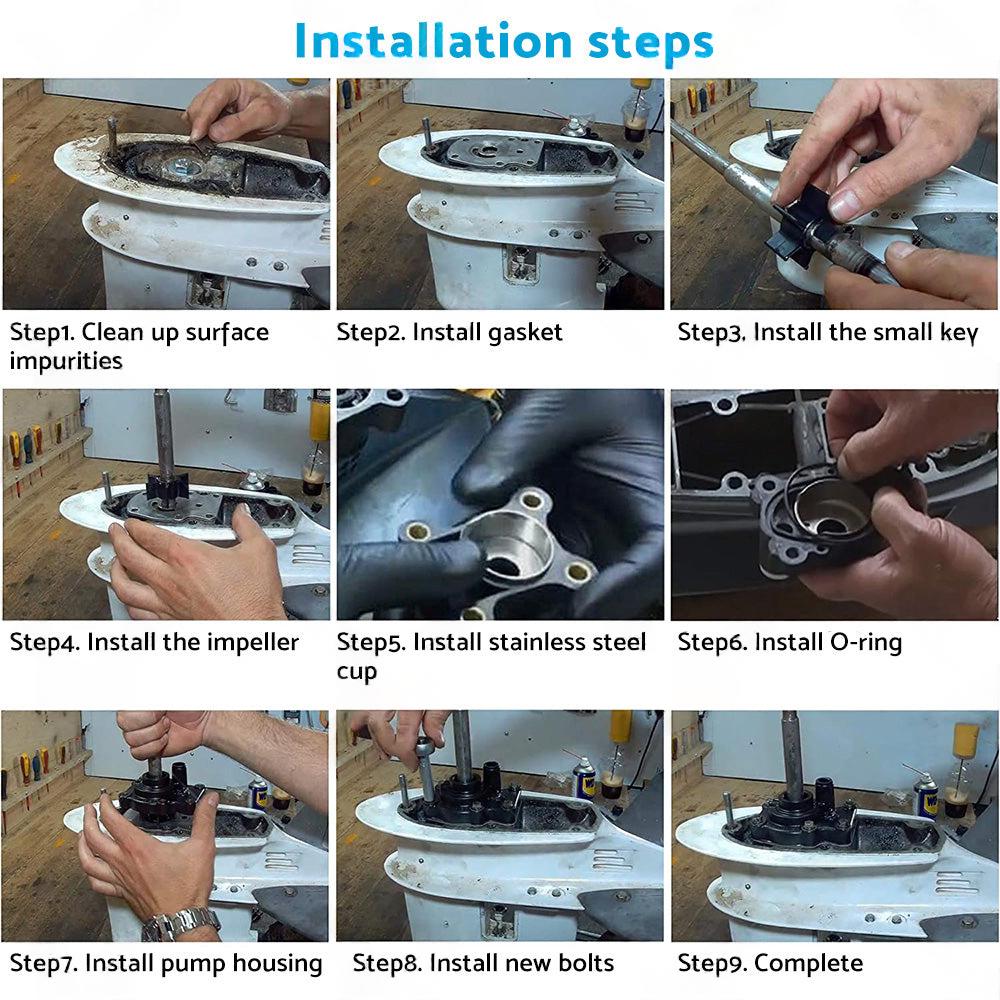 Installation steps

Step1. Clean up surface impurities

Step2. Install gasket

Step3. Install the small key

Step4. Install the impeller

Step5. Install stainless steel cup

Step6. Install O-ring

Step7. Install pump housing

Step8. Install new bolts

Step9. Complete