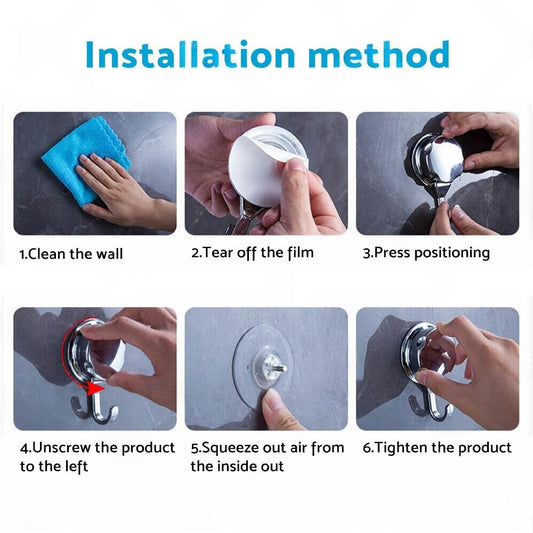 Installation method

1.Clean the wall

2.Tear off the film

3.Press positioning

4.Unscrew the product to the left

5.Squeeze out air from the inside out

6.Tighten the product