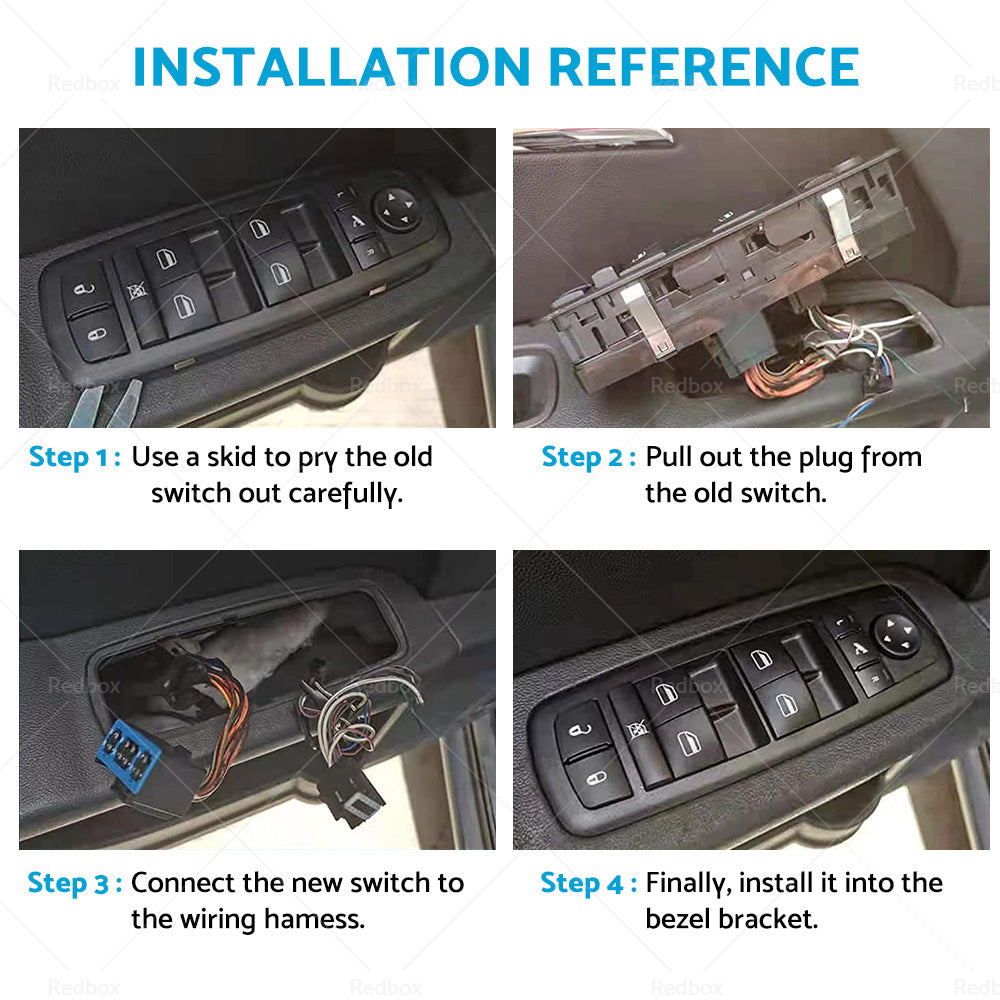 INSTALLATION REFERENCE

Step 1 : Use a skid to pry the old switch out carefully.

Step 2 : Pull out the plug from the old switch.

Step 3 : Connect the new switch to the wiring hamess.

Step 4 : Finally, install it into the bezel bracket.

Redbox